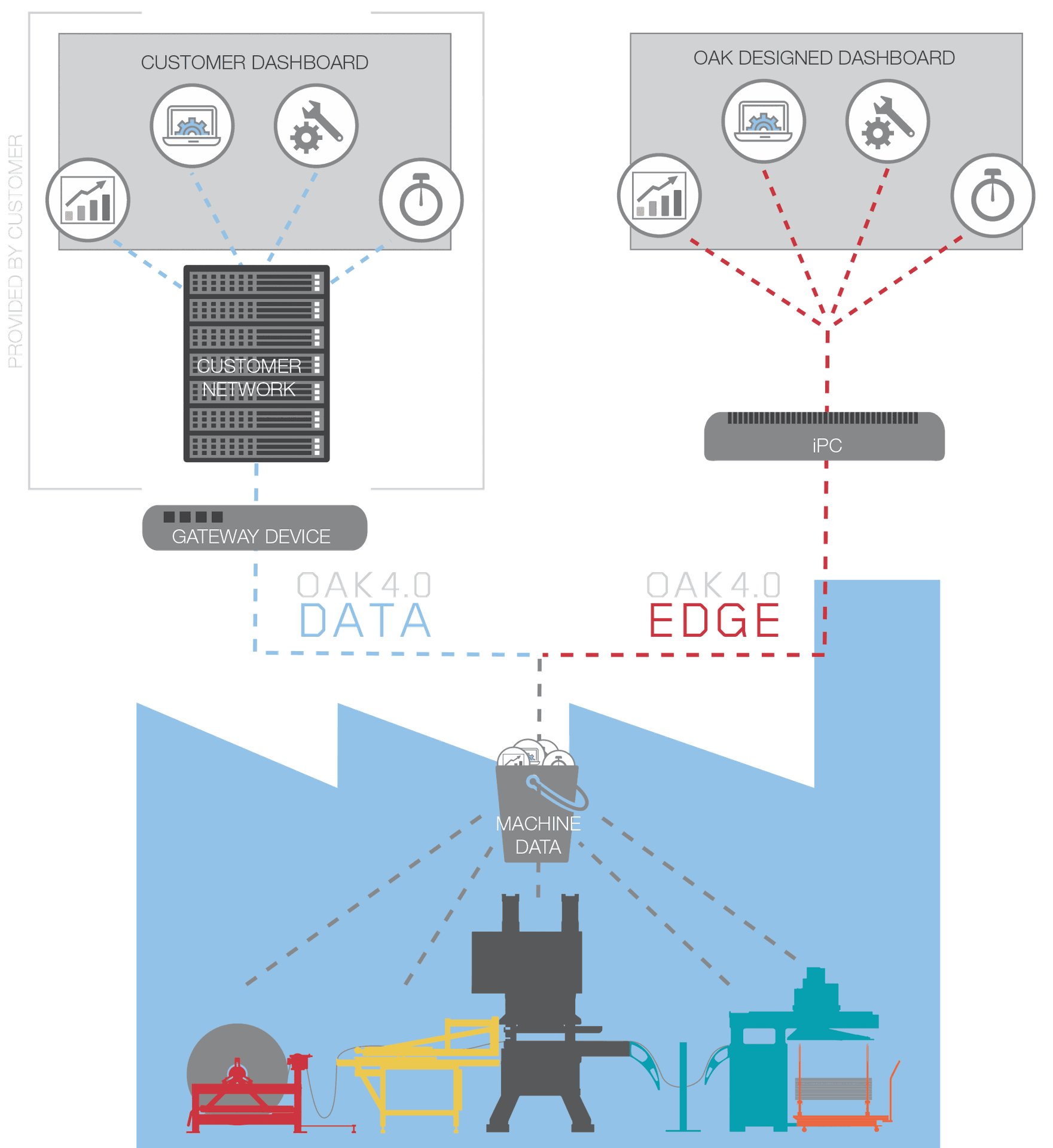 PROVIDED BY CUSTOMER

CUSTOMER DASHBOARD

CUSTOMER NETWORK

GATEWAY DEVICE

OAK DESIGNED DASHBOARD

iPC

OAK 4.0
DATA

OAK 4.0
EDGE

MACHINE DATA